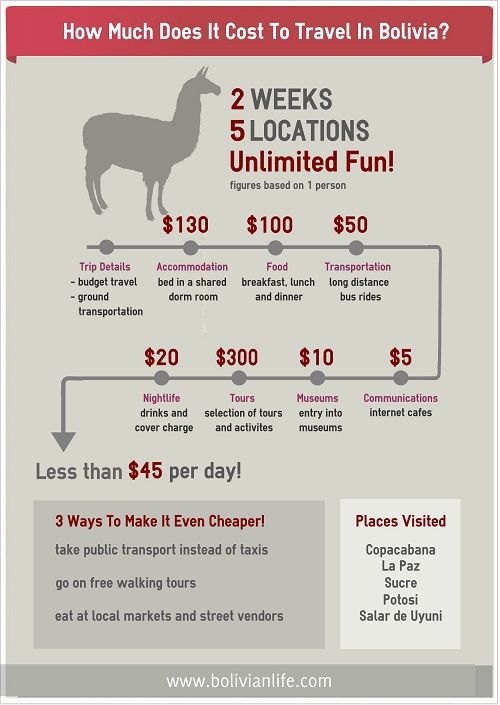 How Much Does It Cost To Travel In Bolivia?

2 WEEKS
5 LOCATIONS
Unlimited Fun!
figures based on 1 person

Trip Details
- budget travel
- ground transportation

$130
Accommodation
bed in a shared dorm room

$100
Food
breakfast, lunch and dinner

$50
Transportation
long distance bus rides

$20
Nightlife
drinks and cover charge

$300
Tours
selection of tours and activites

$10
Museums
entry into museums

$5
Communications
internet cafes

Less than $45 per day!

3 Ways To Make It Even Cheaper!
take public transport instead of taxis
go on free walking tours
eat at local markets and street vendors

Places Visited
Copacabana
La Paz
Sucre
Potosi
Salar de Uyuni

www.bolivianlife.com