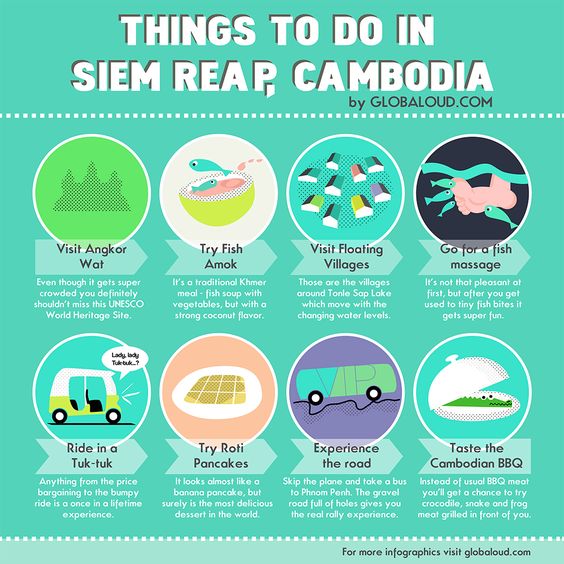 THINGS TO DO IN SIEM REAP, CAMBODIA
by GLOBALOUD.COM

Visit Angkor Wat
Even though it gets super crowded you definitely shouldn't miss this UNESCO World Heritage Site.

Try Fish Amok
It's a traditional Khmer meal - fish soup with vegetables, but with a strong coconut flavor.

Visit Floating Villages
Those are the villages around Tonle Sap Lake which move with the changing water levels.

Go for a fish massage
It's not that pleasant at first, but after you get used to tiny fish bites it gets super fun.

Lady, lady Tuk-tuk...?

Ride in a Tuk-tuk
Anything from the price bargaining to the bumpy ride is a once in a lifetime experience.

Try Roti Pancakes
It looks almost like a banana pancake, but surely is the most delicious dessert in the world.

VIP

Experience the road
Skip the plane and take a bus to Phnom Penh. The gravel road full of holes gives you the real rally experience.

Taste the Cambodian BBQ
Instead of usual BBQ meat you'll get a chance to try crocodile, snake and frog meat grilled in front of you.

For more infographics visit globaloud.com