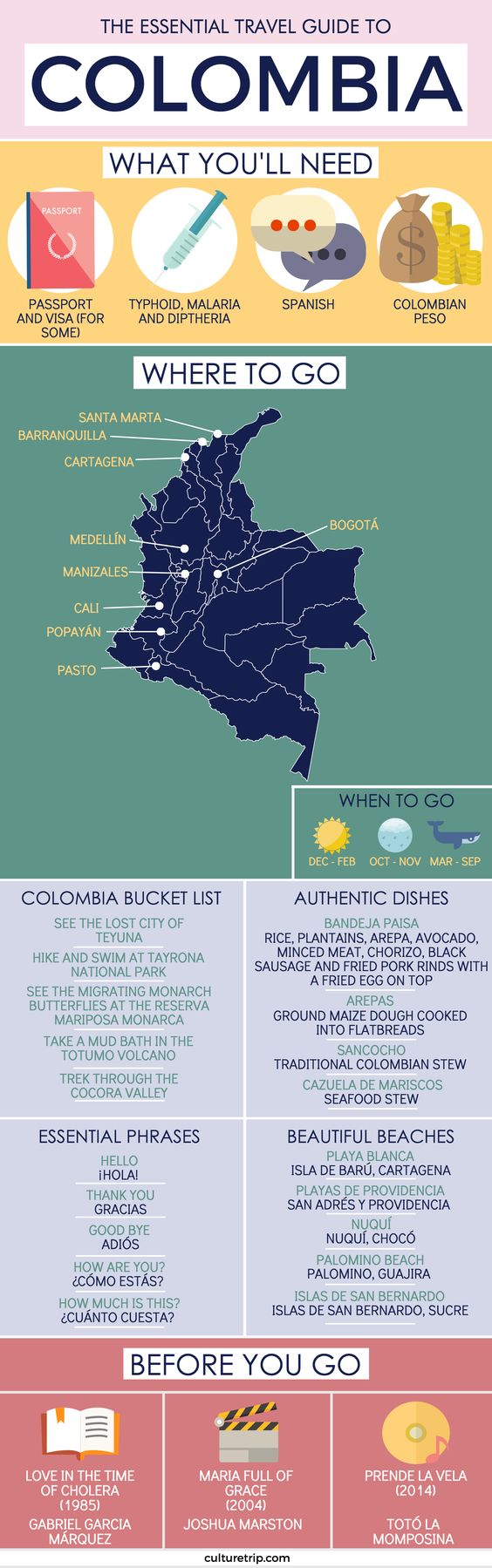 THE ESSENTIAL TRAVEL GUIDE TO

COLOMBIA

WHAT YOU'LL NEED

PASSPORT

PASSPORT AND VISA (FOR SOME)

TYPHOID, MALARIA AND DIPTHERIA

SPANISH

COLOMBIAN PESO

WHERE TO GO

SANTA MARTA

BARRANQUILLA

CARTAGENA

MEDELLÍN

MANIZALES

CALI

POPAYÁN

PASTO

BOGOTÁ

WHEN TO GO

DEC - FEB

OCT - NOV

MAR - SEP

COLOMBIA BUCKET LIST

SEE THE LOST CITY OF TEYUNA

HIKE AND SWIM AT TAYRONA NATIONAL PARK

SEE THE MIGRATING MONARCH BUTTERFLIES AT THE RESERVA MARIPOSA MONARCA

TAKE A MUD BATH IN THE TOTUMO VOLCANO

TREK THROUGH THE COCORA VALLEY

AUTHENTIC DISHES

BANDEJA PAISA

RICE, PLANTAINS, AREPA, AVOCADO, MINCED MEAT, CHORIZO, BLACK SAUSAGE AND FRIED PORK RINDS WITH A FRIED EGG ON TOP

AREPAS

GROUND MAIZE DOUGH COOKED INTO FLATBREADS

SANCOCHO

TRADITIONAL COLOMBIAN STEW

CAZUELA DE MARISCOS

SEAFOOD STEW

ESSENTIAL PHRASES

HELLO

¡HOLA!

THANK YOU

GRACIAS

GOOD BYE

ADIÓS

HOW ARE YOU?

¿CÓMO ESTÁS?

HOW MUCH IS THIS?

¿CUÁNTO CUESTA?

BEAUTIFUL BEACHES

PLAYA BLANCA

ISLA DE BARÚ, CARTAGENA

PLAYAS DE PROVIDENCIA

SAN ADRÉS Y PROVIDENCIA

NUQUÍ

NUQUÍ, CHOCÓ

PALOMINO BEACH

PALOMINO, GUAJIRA

ISLAS DE SAN BERNARDO

ISLAS DE SAN BERNARDO, SUCRE

BEFORE YOU GO

LOVE IN THE TIME OF CHOLERA (1985)

GABRIEL GARCIA MÁRQUEZ

MARIA FULL OF GRACE (2004)

JOSHUA MARSTON

PRENDE LA VELA (2014)

TOTÓ LA MOMPOSINA

culturetrip.com